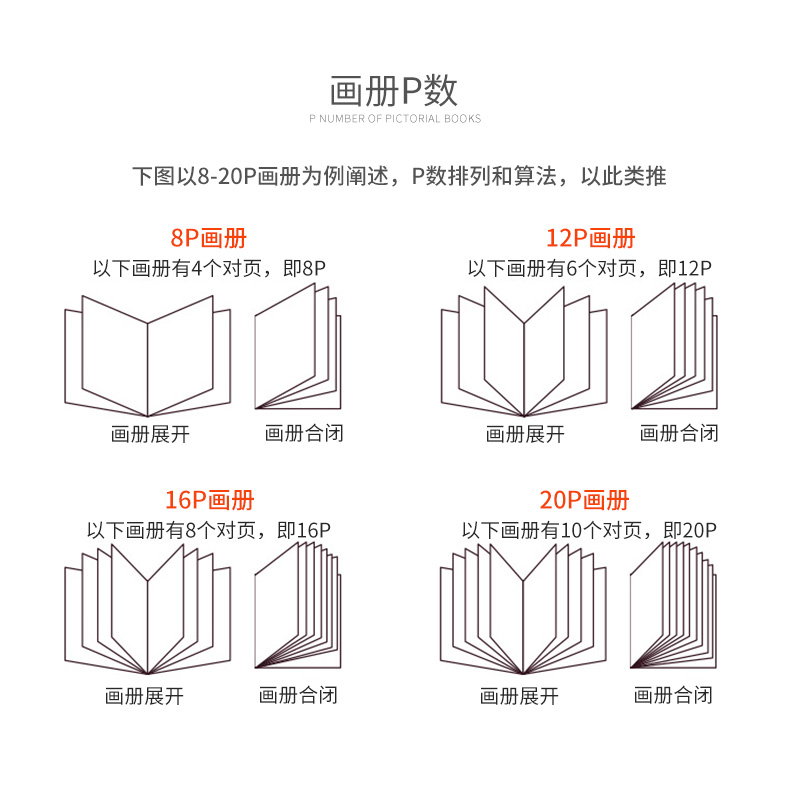 画册P数
P NUMBER OF PICTORIAL BOOKS

下图以8-20P画册为例阐述，P数排列和算法，以此类推

8P画册
以下画册有4个对页，即8P

画册展开 画册合闭

12P画册
以下画册有6个对页，即12P

画册展开 画册合闭

16P画册
以下画册有8个对页，即16P

画册展开 画册合闭

20P画册
以下画册有10个对页，即20P

画册展开 画册合闭